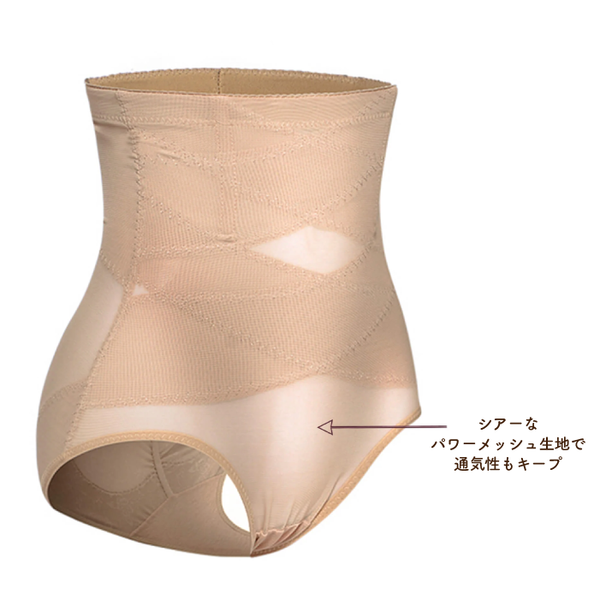 シアーな
パワーメッシュ生地で
通気性もキープ