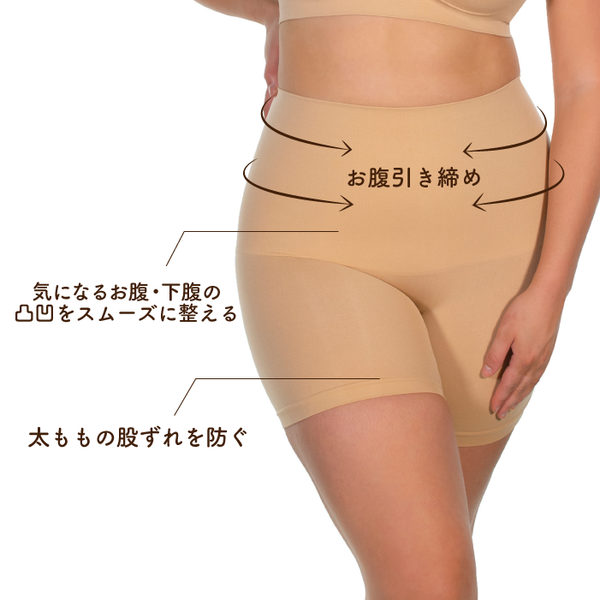 お腹引き締め

気になるお腹・下腹の
凸凹をスムーズに整える

太ももの股ずれを防ぐ