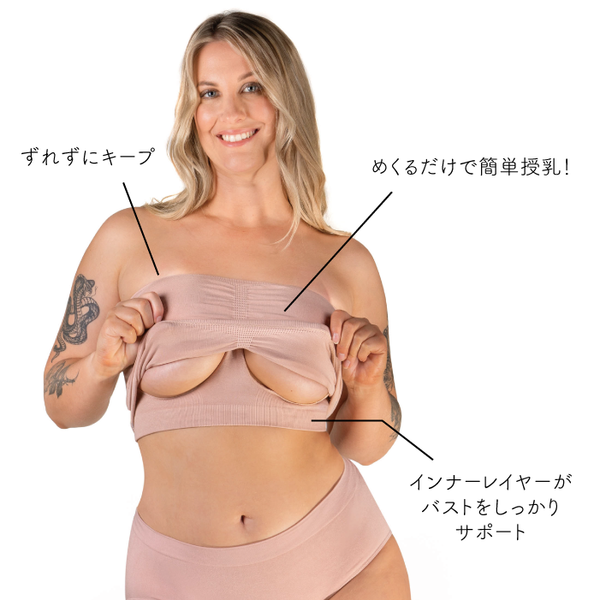 ずれずにキープ

めくるだけで簡単授乳!

インナーレイヤーが
バストをしっかり
サポート