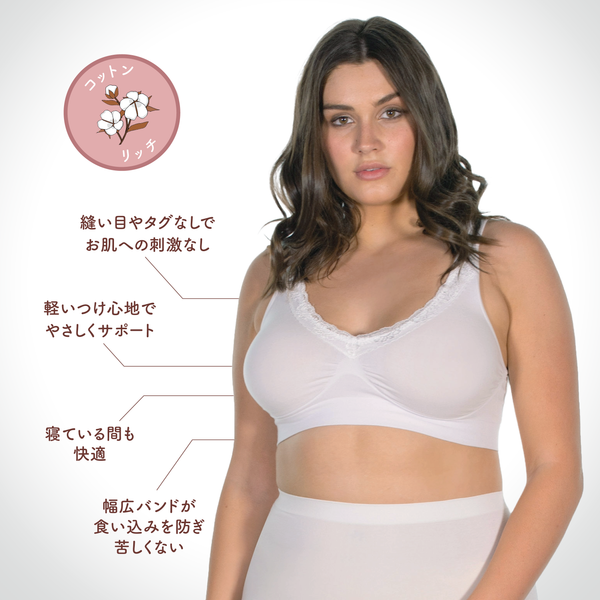 コットン
リッチ

縫い目やタグなしで
お肌への刺激なし

軽いつけ心地で
やさしくサポート

寝ている間も
快適

幅広バンドが
食い込みを防ぎ
苦しくない