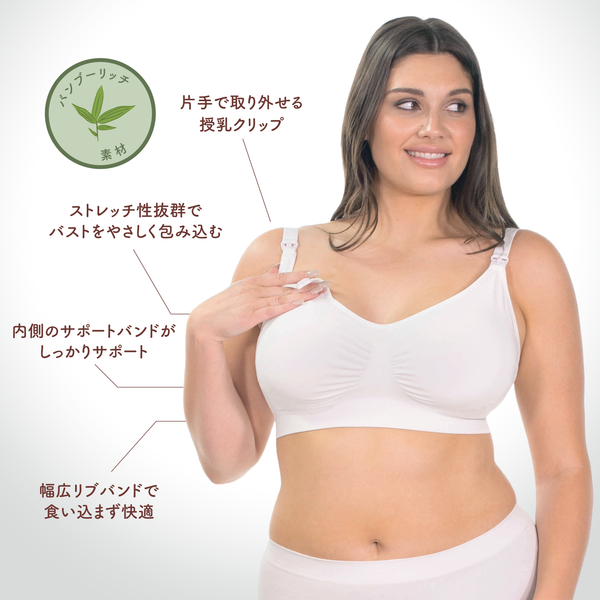 バンブーリッチ
素材

片手で取り外せる
授乳クリップ

ストレッチ性抜群で
バストをやさしく包み込む

内側のサポートバンドが
しっかりサポート

幅広リブバンドで
食い込まず快適