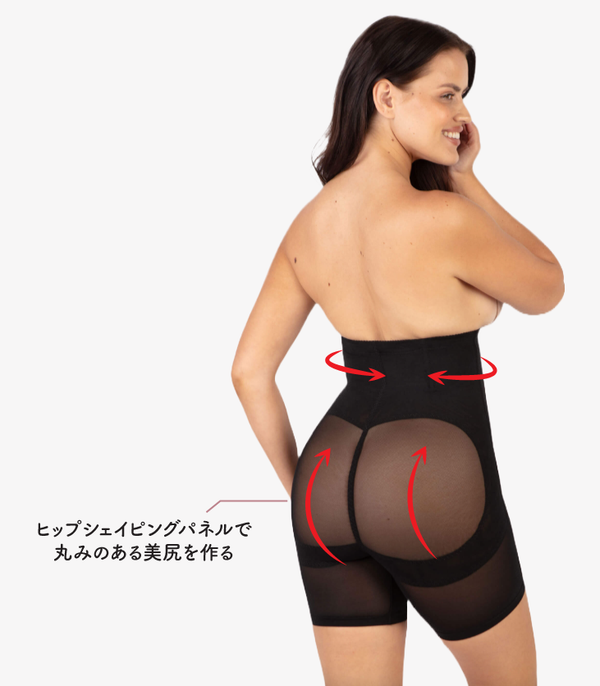 ヒップシェイピングパネルで
丸みのある美尻を作る