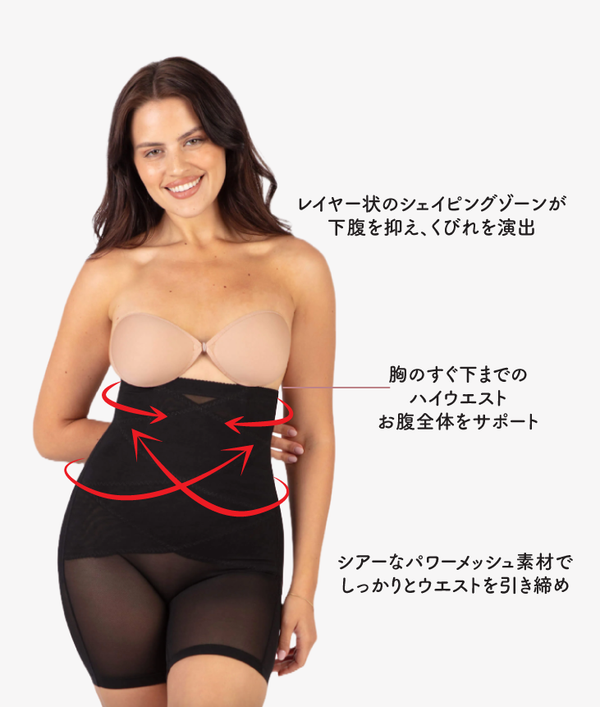 レイヤー状のシェイピングゾーンが
下腹を抑え、くびれを演出

胸のすぐ下までの
ハイウエスト
お腹全体をサポート

シアーなパワーメッシュ素材で
しっかりとウエストを引き締め