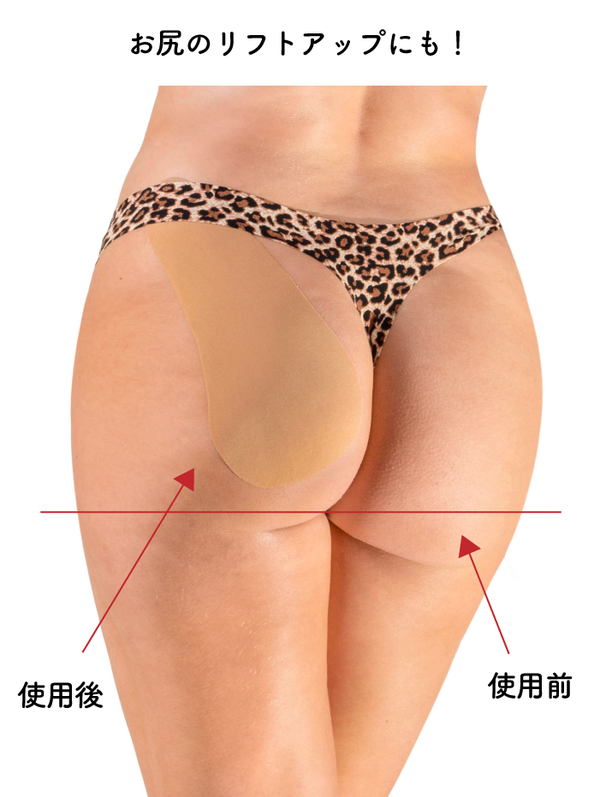 お尻のリフトアップにも！

使用後

使用前