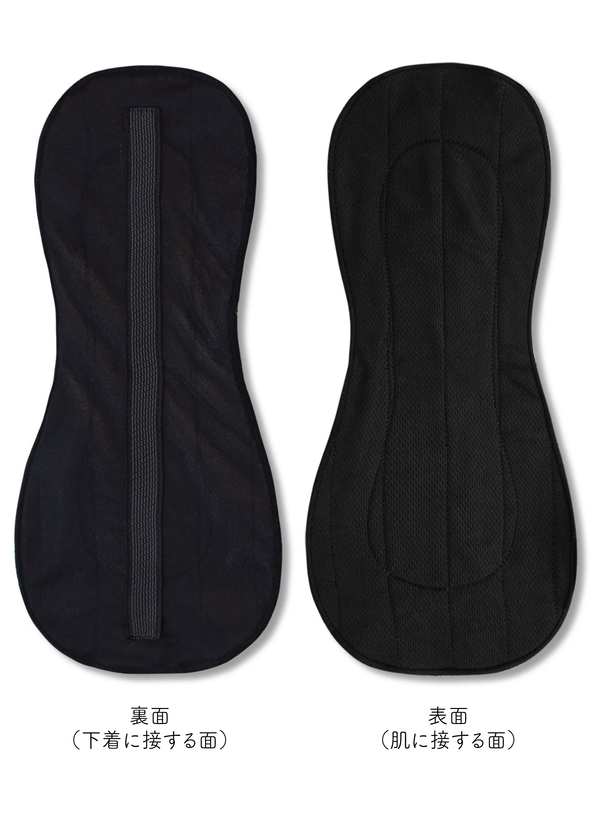 裏面
（下着に接する面）

表面
（肌に接する面）