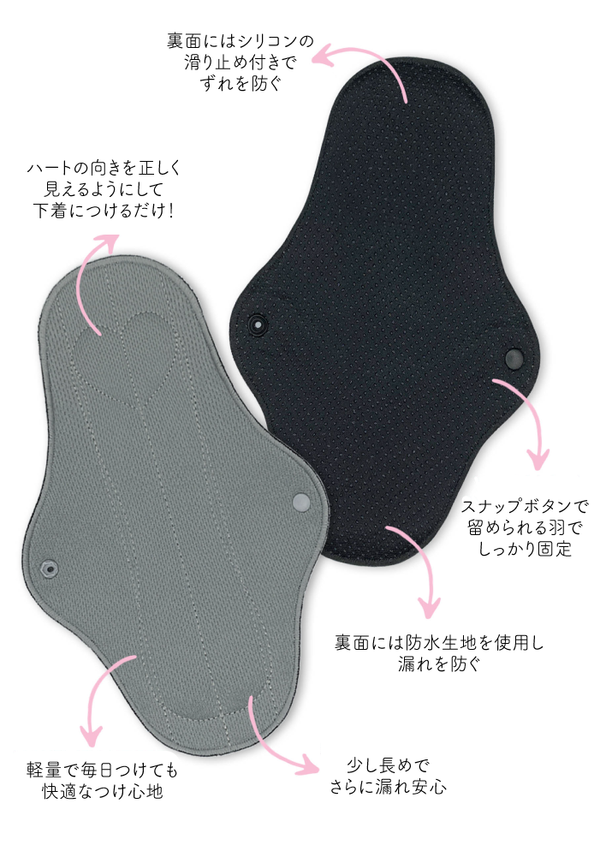 裏面にはシリコンの
滑り止め付きで
ずれを防ぐ

ハートの向きを正しく
見えるようにして
下着につけるだけ！

スナップボタンで
留められる羽で
しっかり固定

裏面には防水生地を使用し
漏れを防ぐ

軽量で毎日つけても
快適なつけ心地

少し長めで
さらに漏れ安心