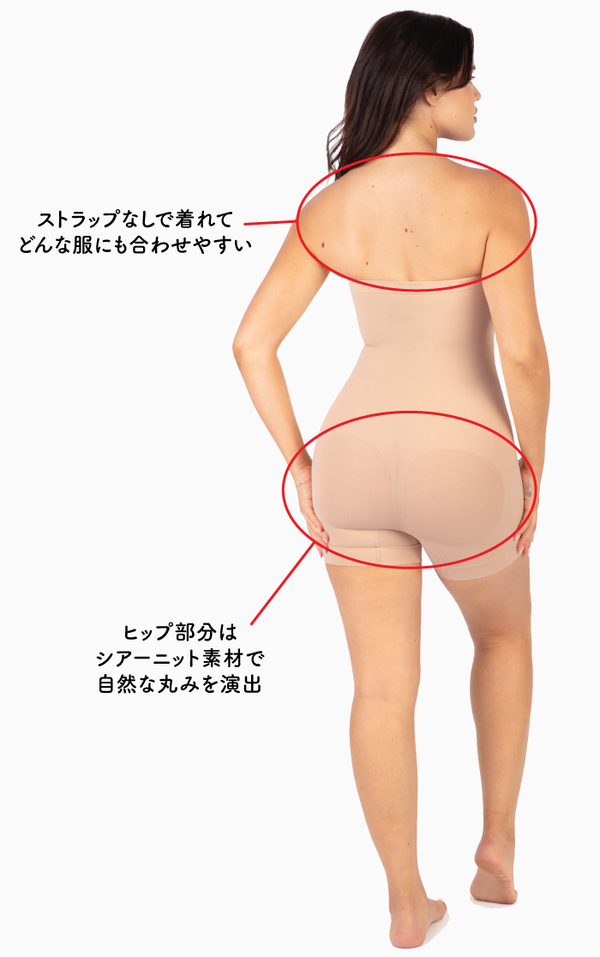 ストラップなしで着れて
どんな服にも合わせやすい

ヒップ部分は
シアーニット素材で
自然な丸みを演出