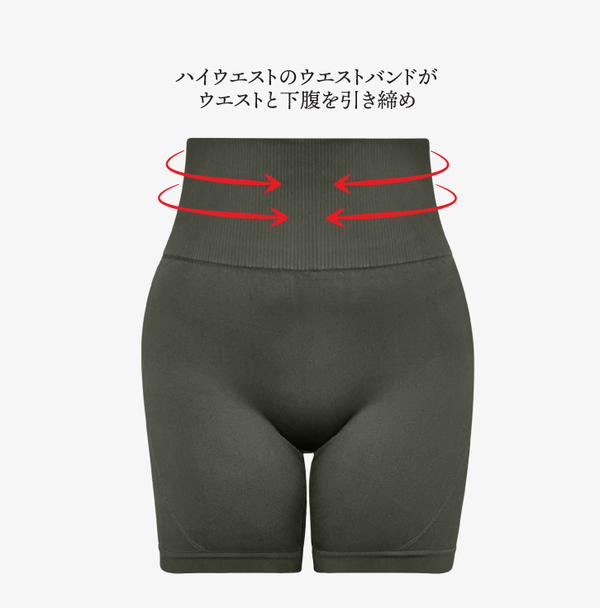 ハイウエストのウエストバンドが
ウエストと下腹を引き締め