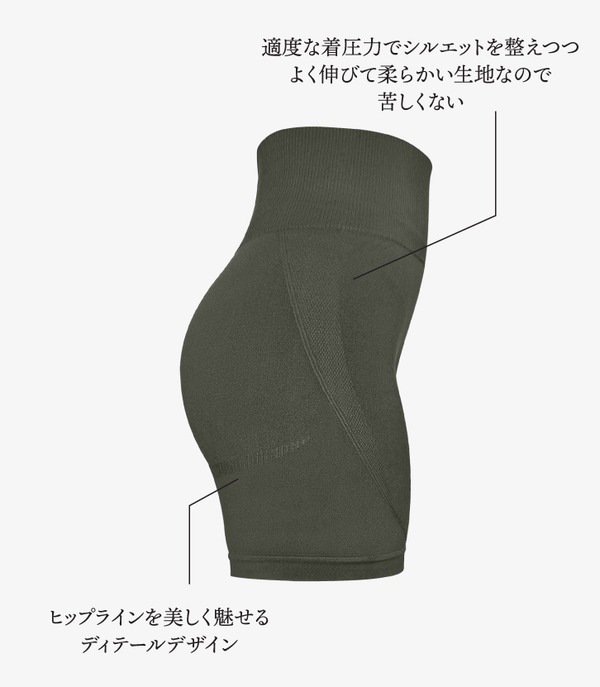 適度な着圧力でシルエットを整えつつ
よく伸びて柔らかい生地なので
苦しくない

ヒップラインを美しく魅せる
ディテールデザイン