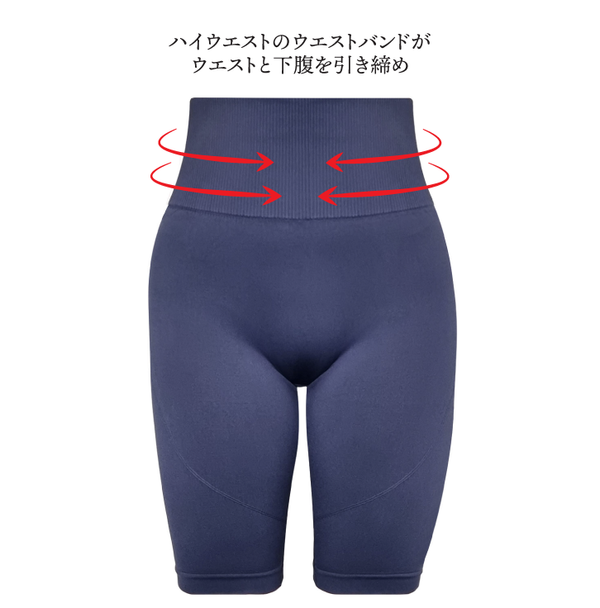 ハイウエストのウエストバンドが
ウエストと下腹を引き締め