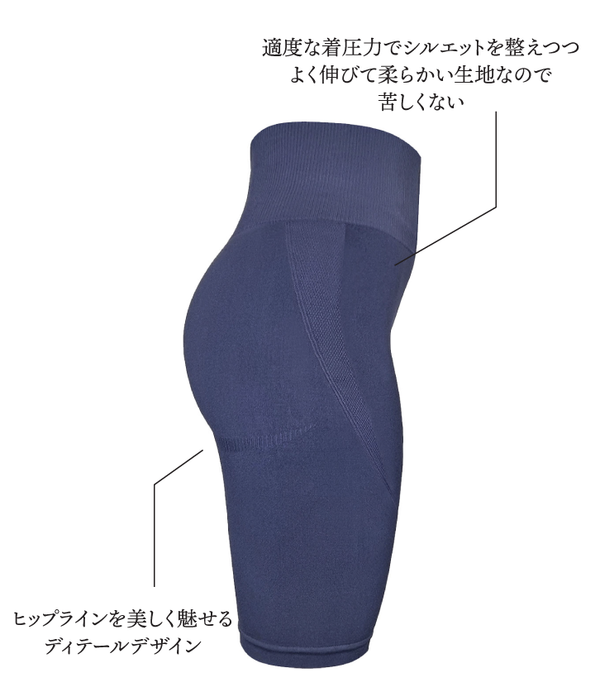 適度な着圧力でシルエットを整えつつ
よく伸びて柔らかい生地なので
苦しくない

ヒップラインを美しく魅せる
ディテールデザイン