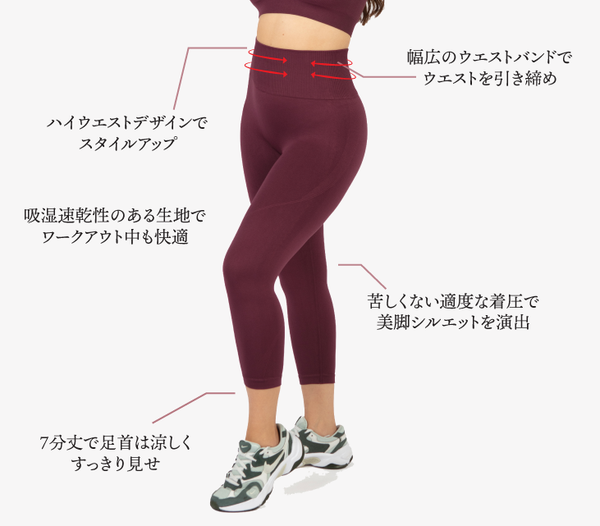 幅広のウエストバンドで
ウエストを引き締め

ハイウエストデザインで
スタイルアップ

吸湿速乾性のある生地で
ワークアウト中も快適

苦しくない適度な着圧で
美脚シルエットを演出

7分丈で足首は涼しく
すっきり見せ