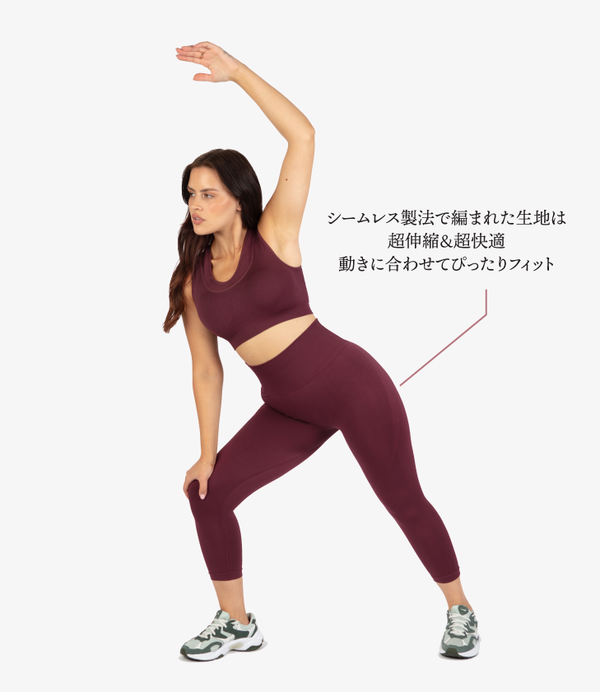 シームレス製法で編まれた生地は
超伸縮&超快適
動きに合わせてぴったりフィット