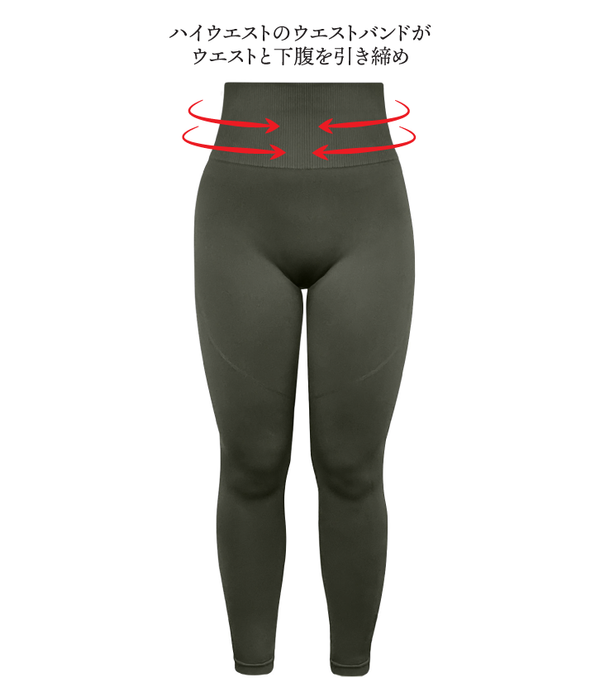 ハイウエストのウエストバンドが
ウエストと下腹を引き締め