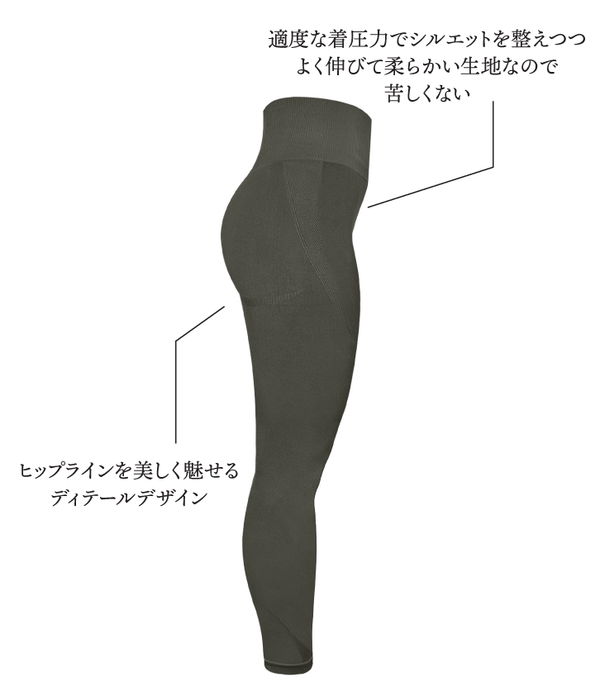 適度な着圧力でシルエットを整えつつ
よく伸びて柔らかい生地なので
苦しくない

ヒップラインを美しく魅せる
ディテールデザイン