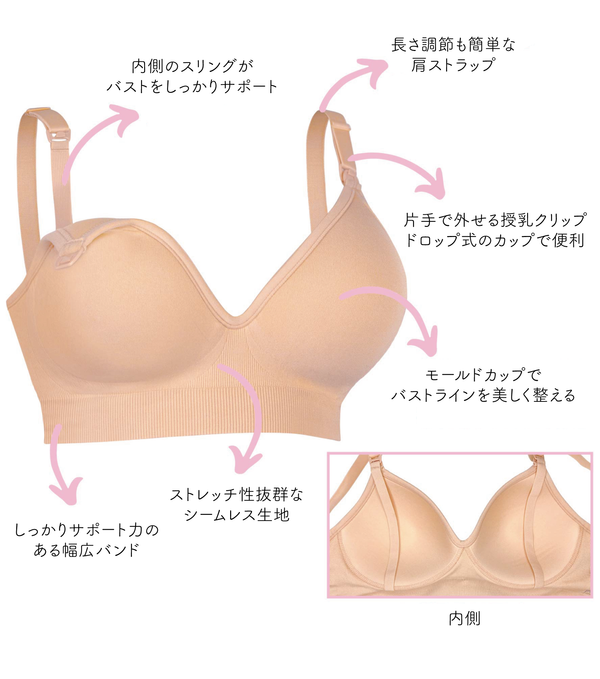 内側のスリングが
バストをしっかりサポート

長さ調節も簡単な
肩ストラップ

片手で外せる授乳クリップ
ドロップ式のカップで便利

モールドカップで
バストラインを美しく整える

ストレッチ性抜群な
シームレス生地

しっかりサポート力の
ある幅広バンド

内側