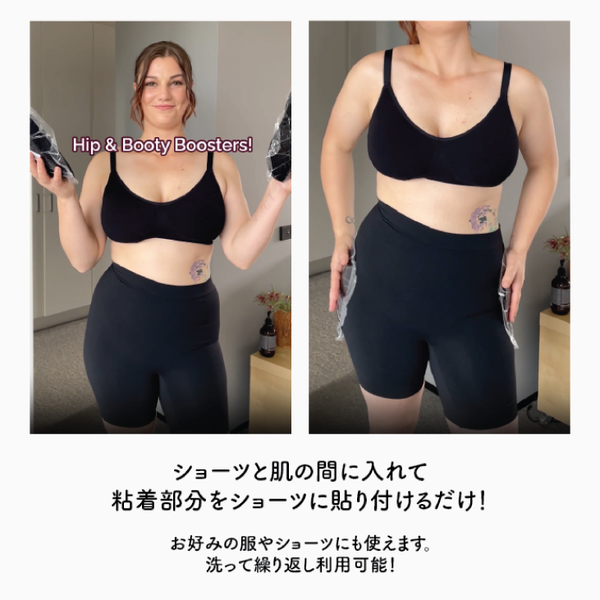 Hip & Booty Boosters!

ショーツと肌の間に入れて
粘着部分をショーツに貼り付けるだけ!

お好みの服やショーツにも使えます。
洗って繰り返し利用可能!