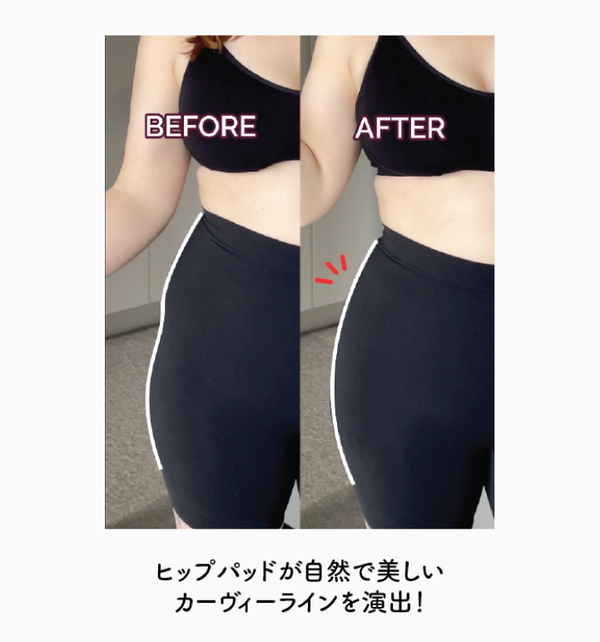 BEFORE

AFTER

ヒップパッドが自然で美しい
カーヴィーラインを演出!