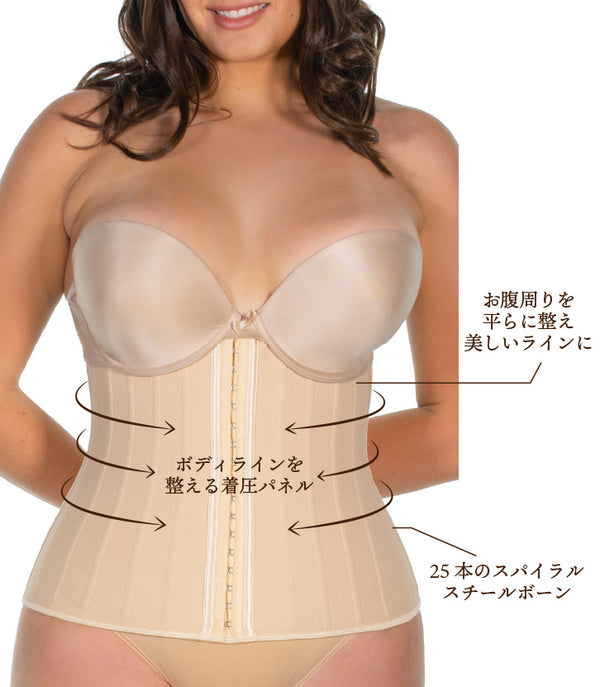 お腹周りを
平らに整え
美しいラインに

ボディラインを
整える着圧パネル

25本のスパイラル
スチールボーン