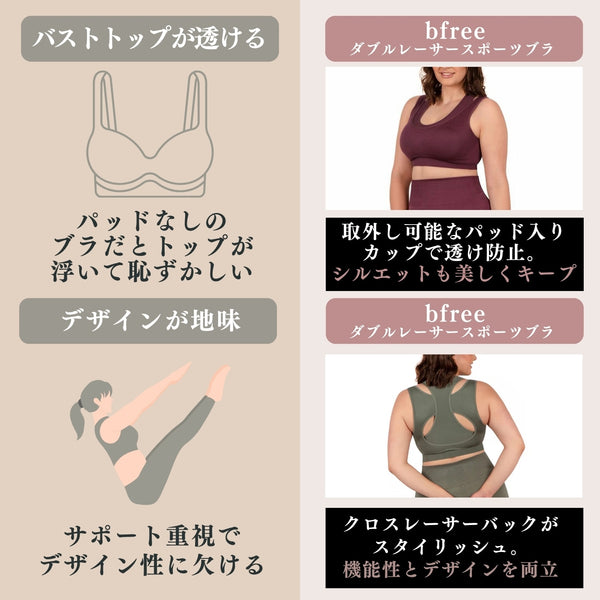 バストトップが透ける

パッドなしの
ブラだとトップが
浮いて恥ずかしい

デザインが地味

サポート重視で
デザイン性に欠ける

bfree
ダブルレーサースポーツブラ

取外し可能なパッド入り
カップで透け防止。
シルエットも美しくキープ

bfree
ダブルレーサースポーツブラ

クロスレーサーバックが
スタイリッシュ。
機能性とデザインを両立