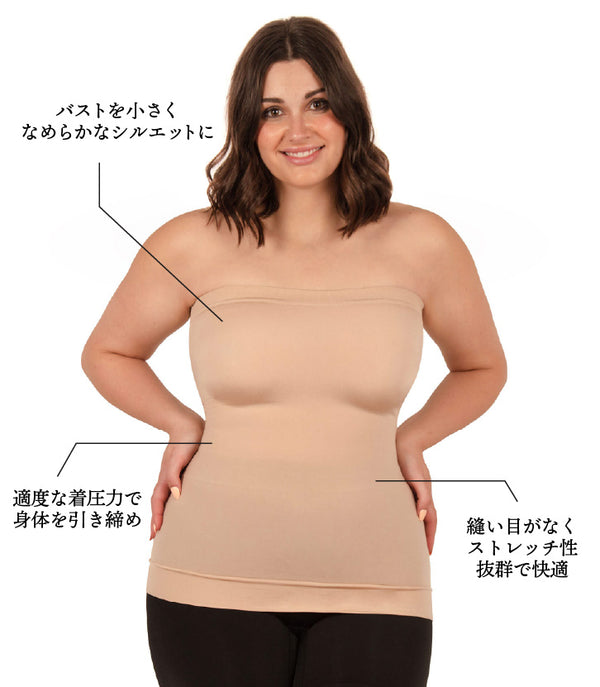 バストを小さく
なめらかなシルエットに

適度な着圧力で
身体を引き締め

縫い目がなく
ストレッチ性
抜群で快適