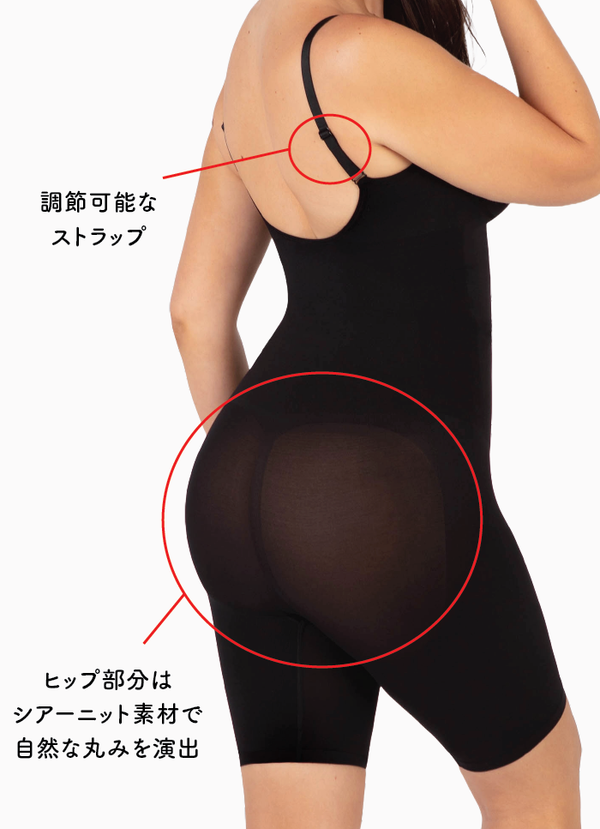 調節可能な
ストラップ

ヒップ部分は
シアーニット素材で
自然な丸みを演出