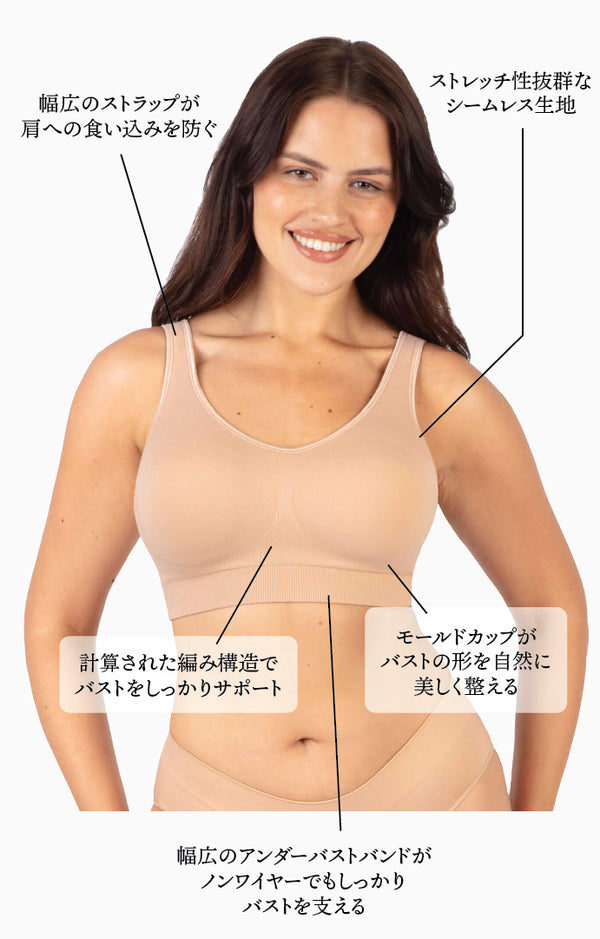 幅広のストラップが
肩への食い込みを防ぐ

ストレッチ性抜群な
シームレス生地

計算された編み構造で
バストをしっかりサポート

モールドカップが
バストの形を自然に
美しく整える

幅広のアンダーバストバンドが
ノンワイヤーでもしっかり
バストを支える